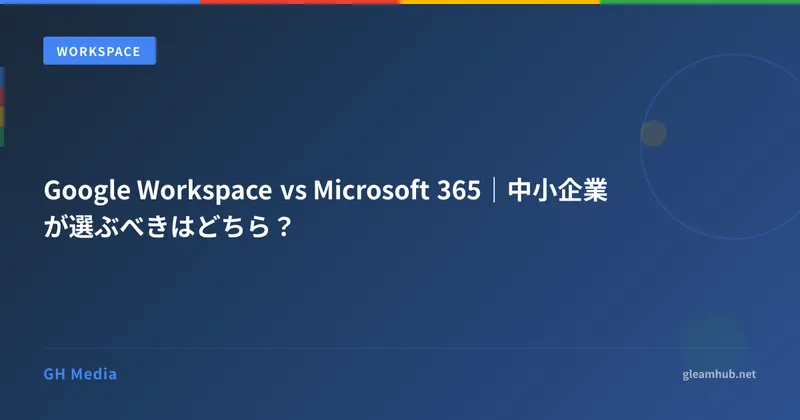 WORKSPACE

Google Workspace vs Microsoft 365｜中小企業が選ぶべきはどちら？

GH Media

gleamhub.net