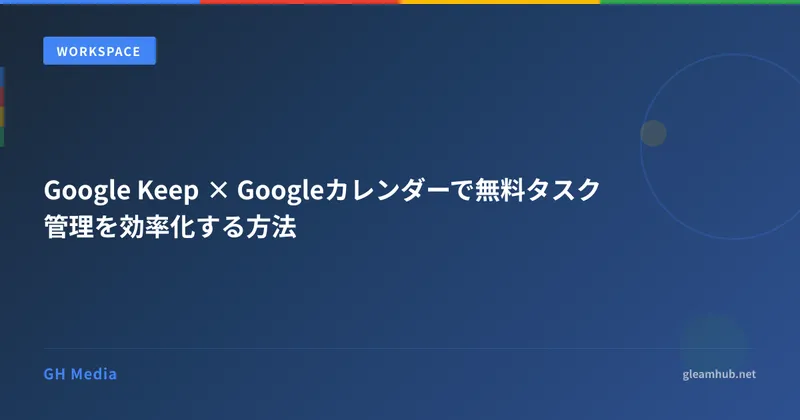 WORKSPACE

Google Keep × Googleカレンダーで無料タスク管理を効率化する方法

GH Media

gleamhub.net