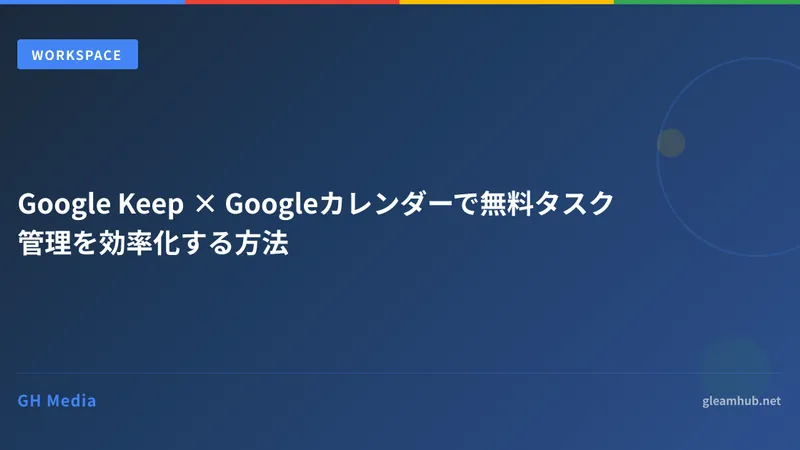 WORKSPACE

Google Keep × Googleカレンダーで無料タスク管理を効率化する方法

GH Media

gleamhub.net